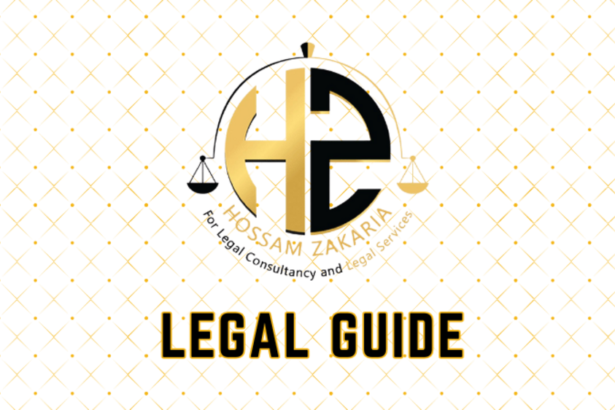 HZ

HOSSAM ZAKARIA

For Legal Consultancy and Legal Services

LEGAL GUIDE